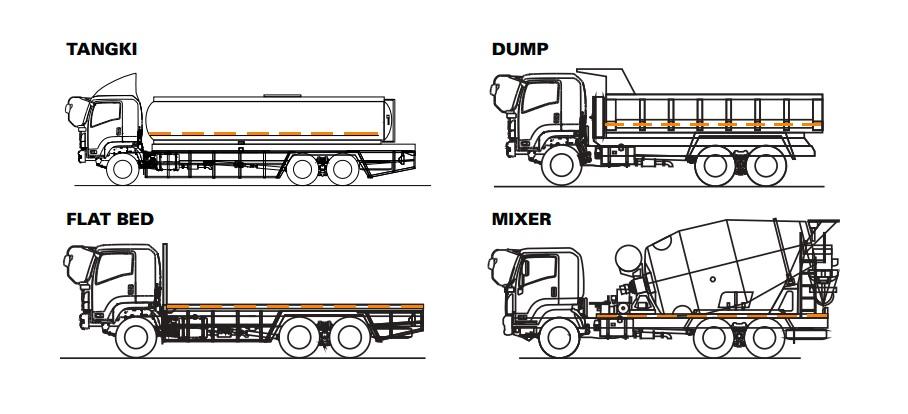 TANGKI

DUMP

FLAT BED

MIXER